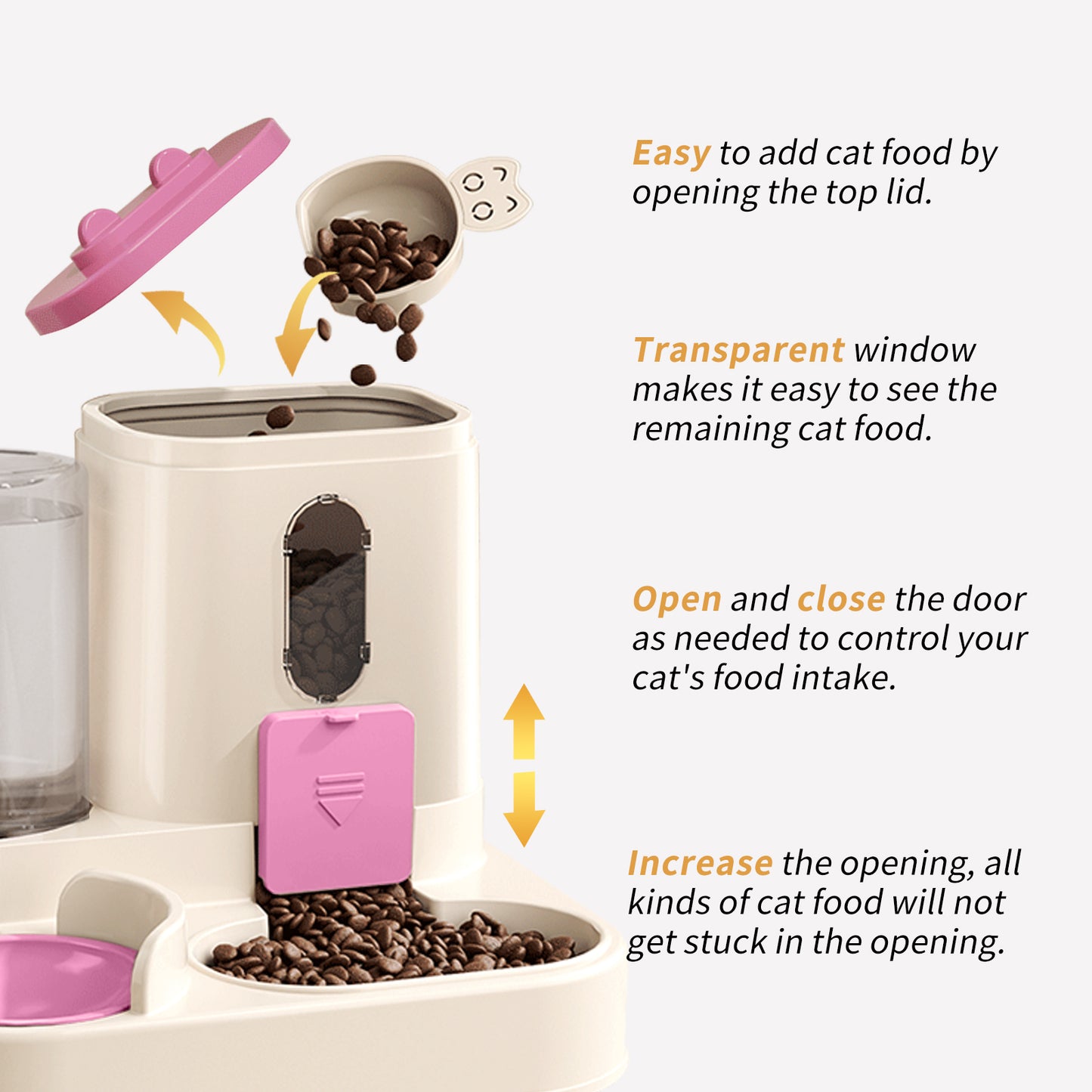 Easy to add cat food by opening the top lid.

Transparent window makes it easy to see the remaining cat food.

Open and close the door as needed to control your cat's food intake.

Increase the opening, all kinds of cat food will not get stuck in the opening.