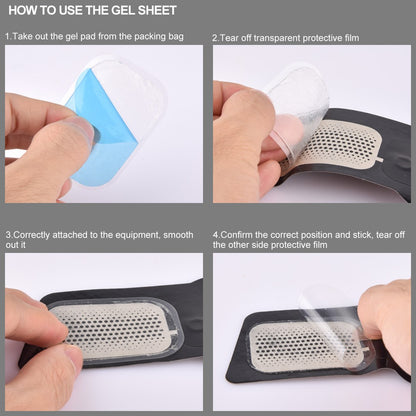 HOW TO USE THE GEL SHEET

1.Take out the gel pad from the packing bag

2.Tear off transparent protective film

3.Correctly attached to the equipment, smooth out it

4.Confirm the correct position and stick, tear off the other side protective film