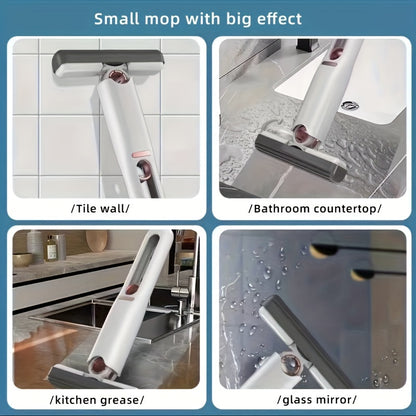 Small mop with big effect

/Tile wall/

/Bathroom countertop/

/kitchen grease/

/glass mirror/